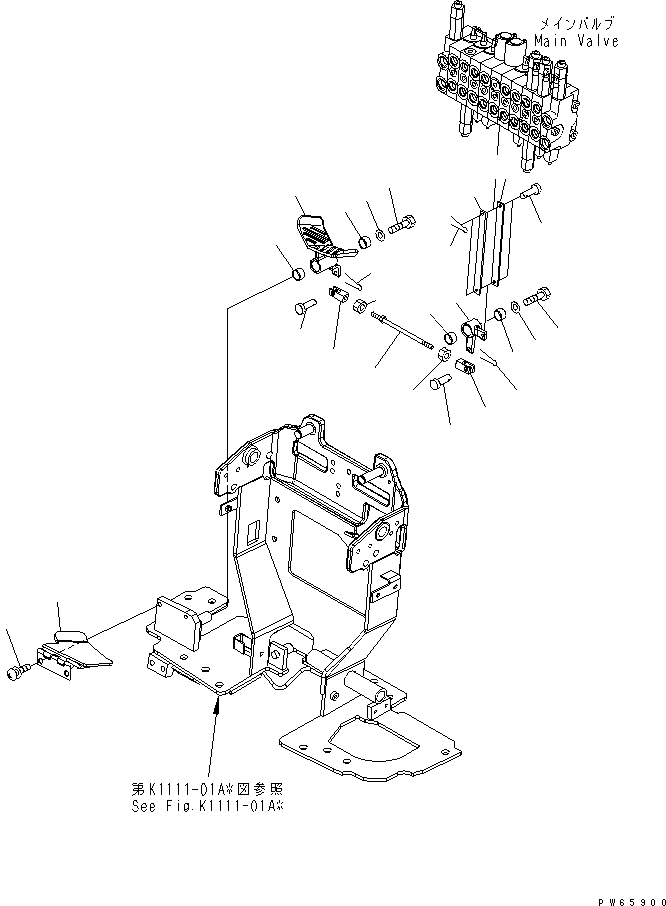 メインバルブ
Main Valve

第K1111-01A※図参照
See Fig.K1111-01A※

PW65900