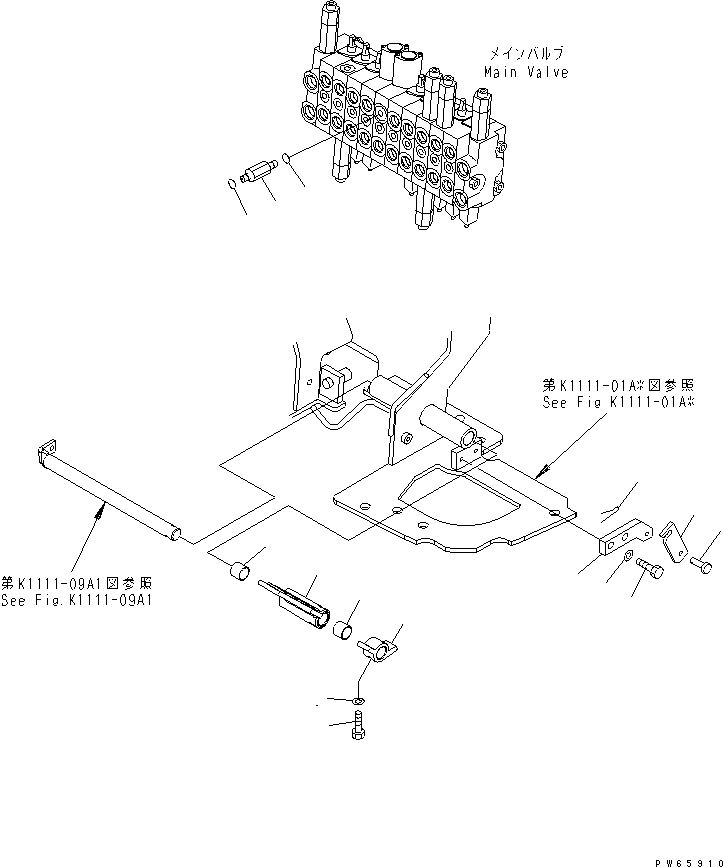 メインバルブ
Main Valve

第K1111-01A※図参照
See Fig K1111-01A※

第K1111-09A1図参照
See Fig.K1111-09A1

PW65910