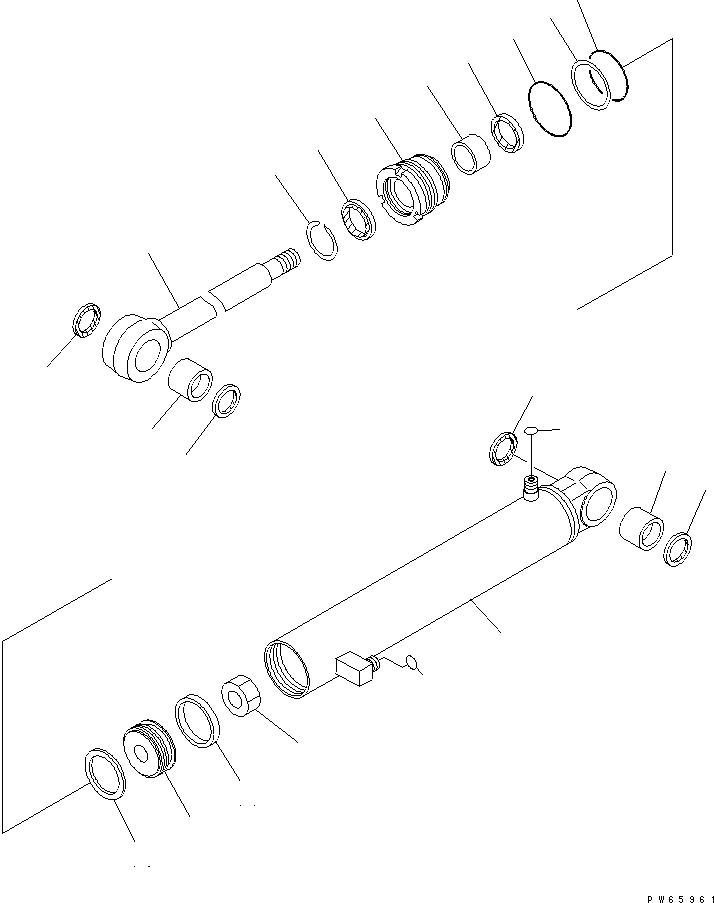 PW65961