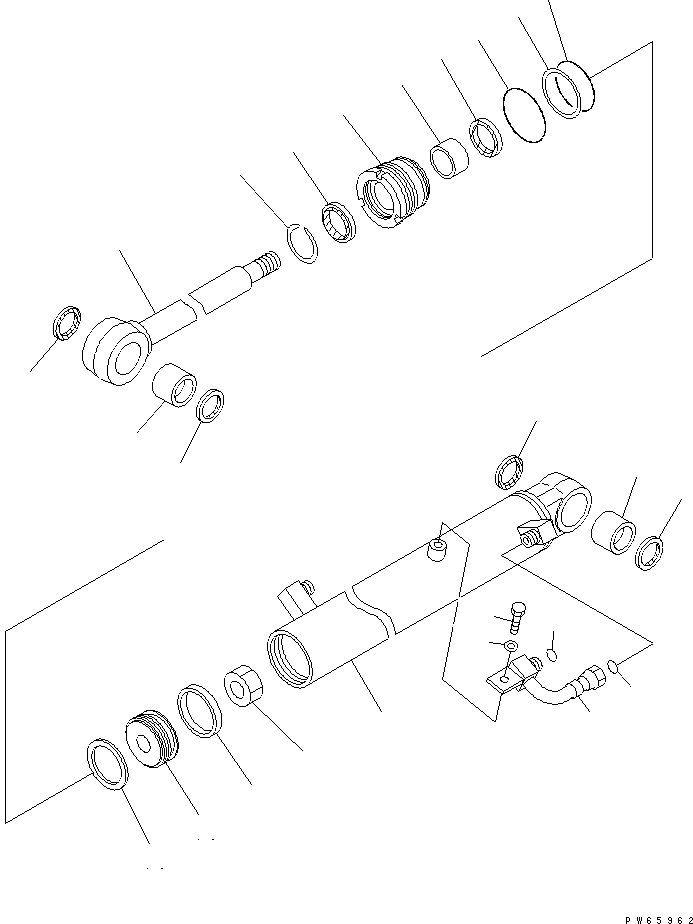 PW65962