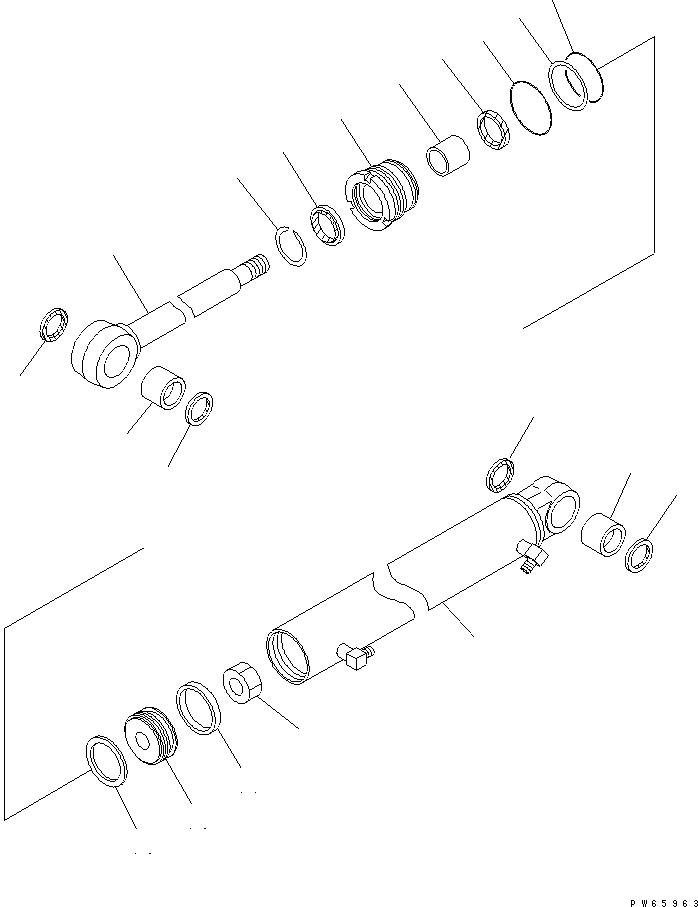 PW65963