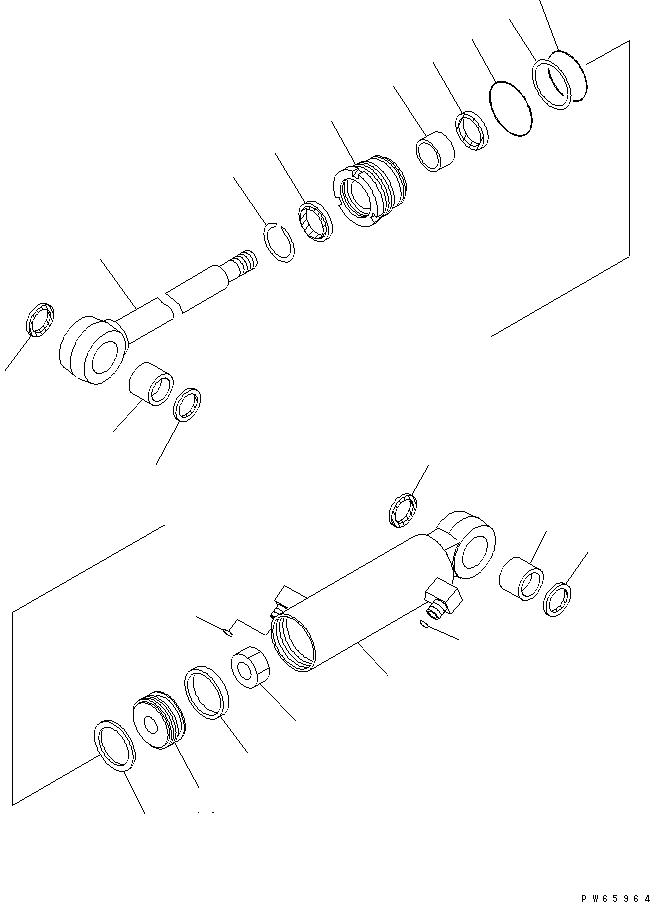 PW65964