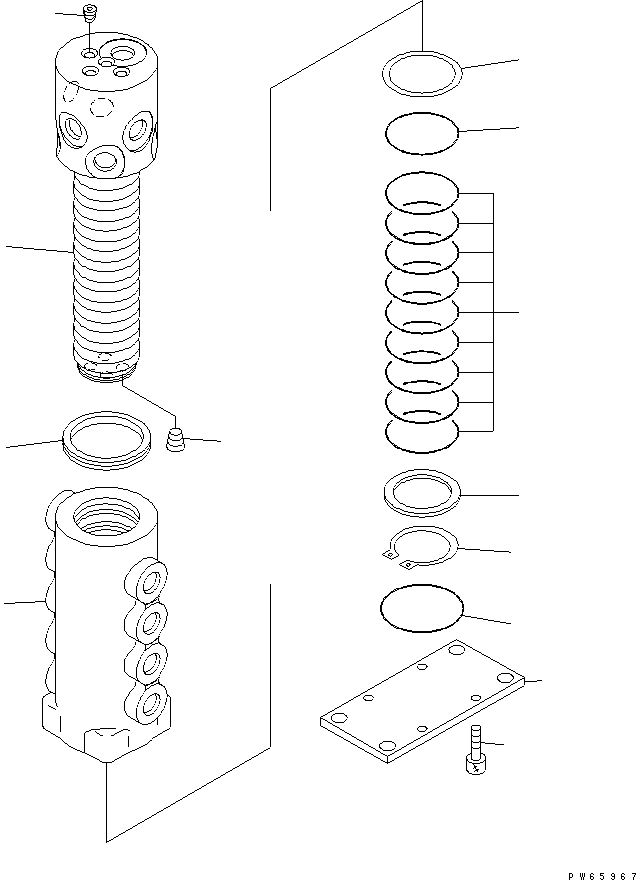 PW65967