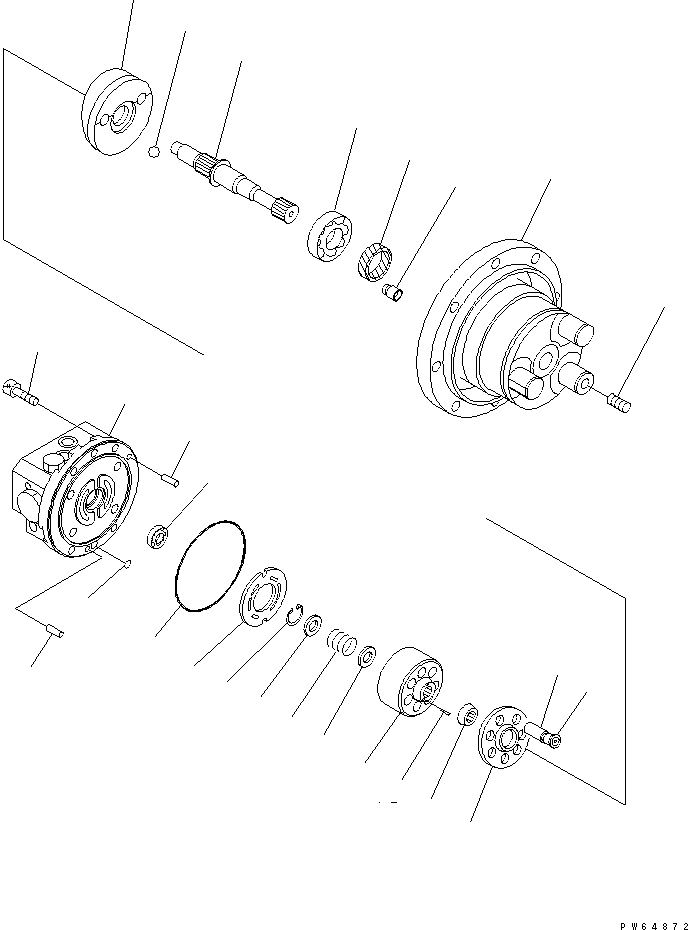 PW64872