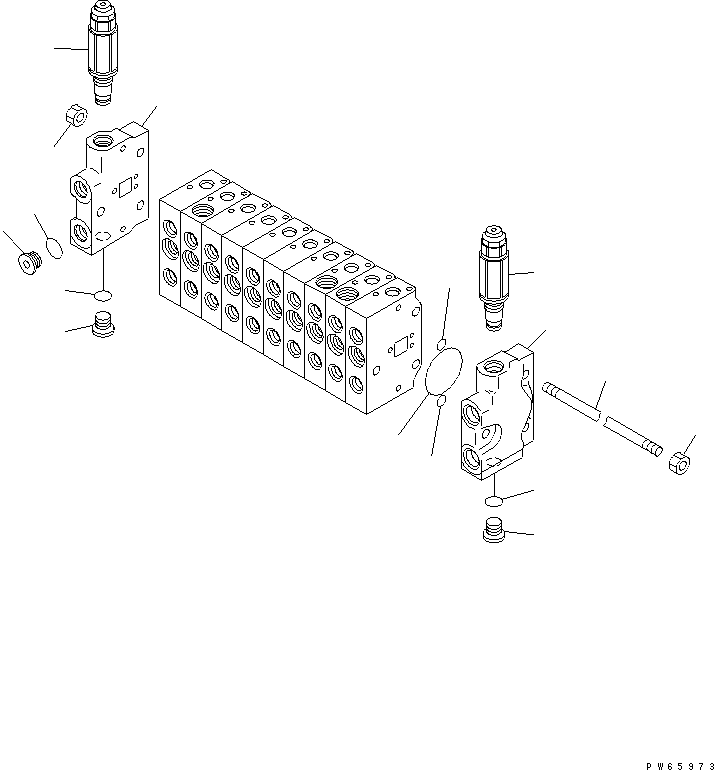 PW65973