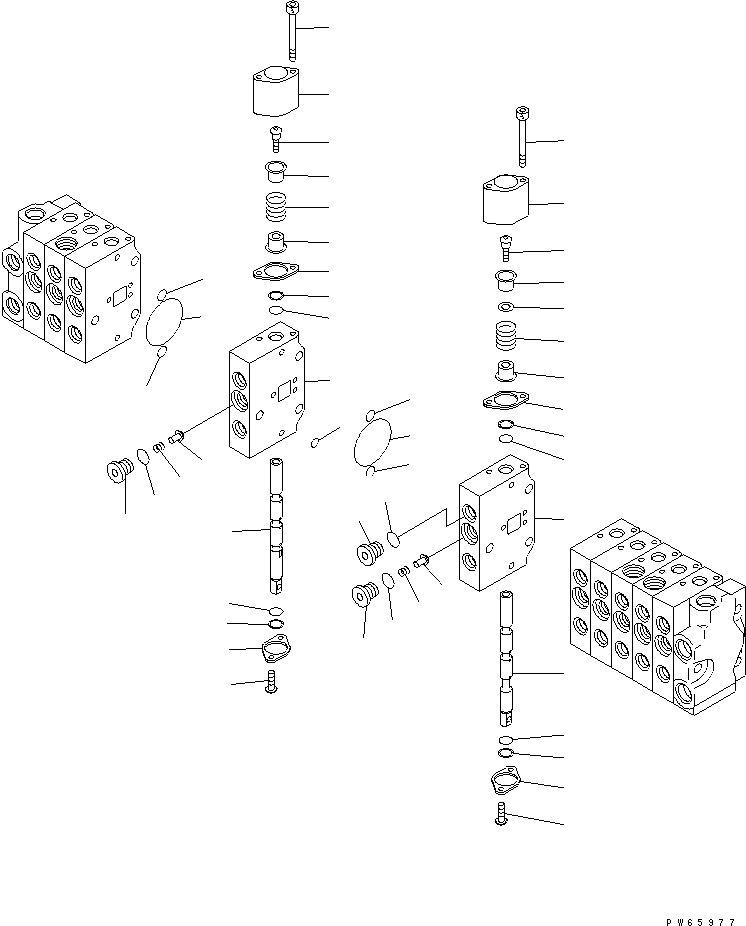 PW65977