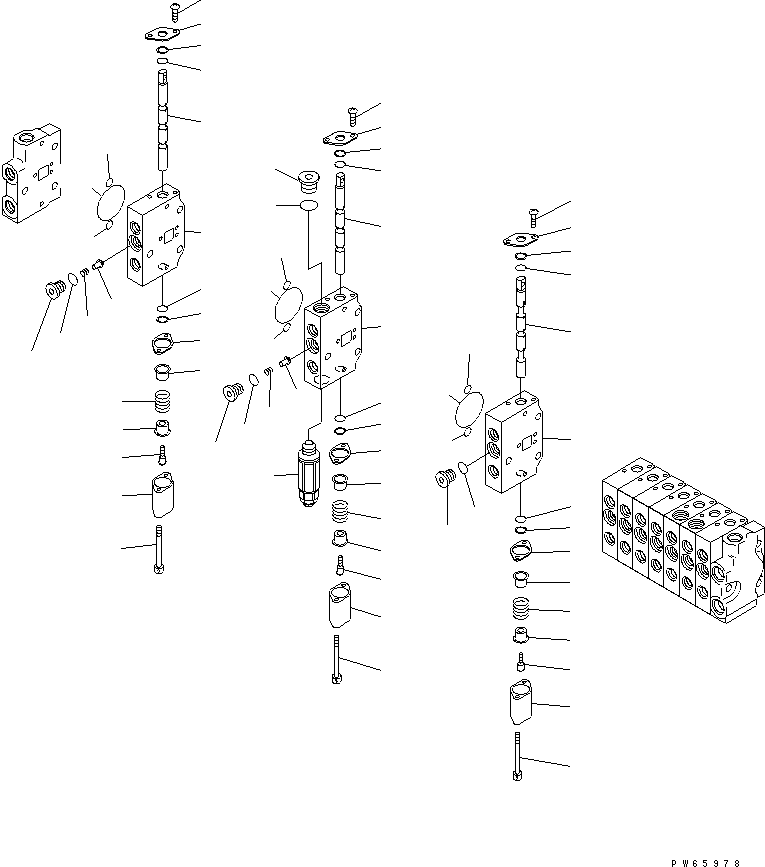 PW65978