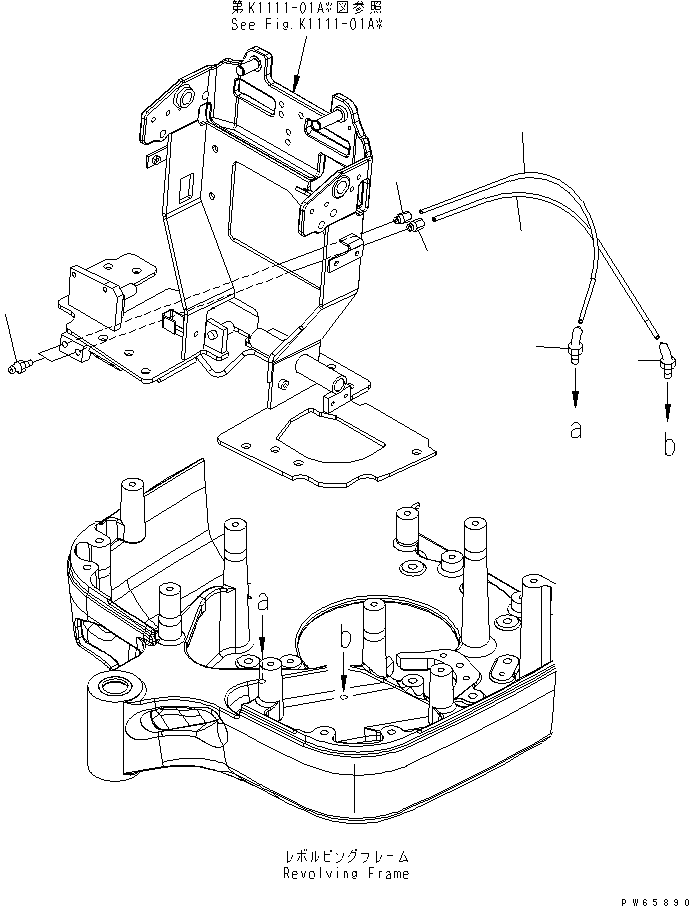 第K1111-01A※図参照
See Fig.K1111-01A※

a

b

a

b

レボルビングフレーム
Revolving Frame

PW65890