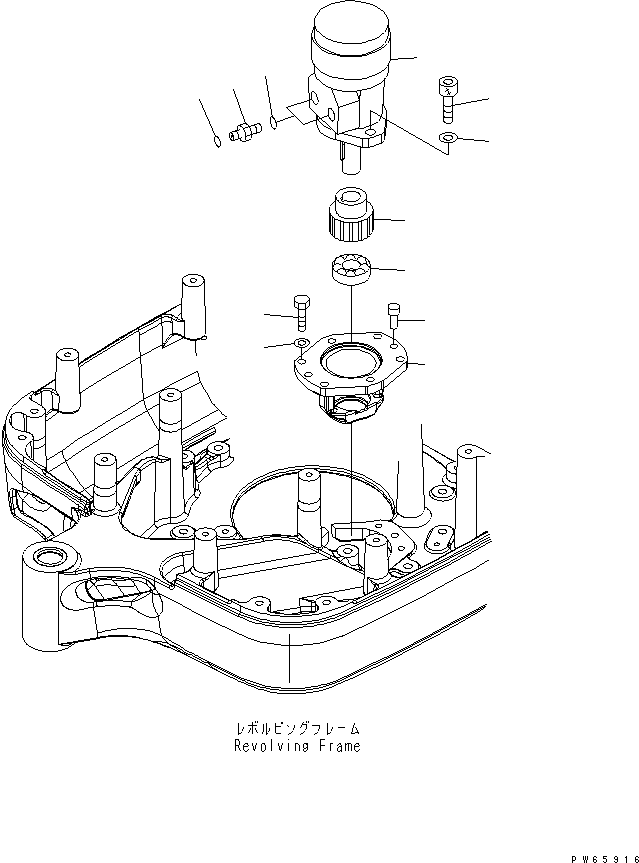 レボルビングフレーム
Revolving Frame

PW65916