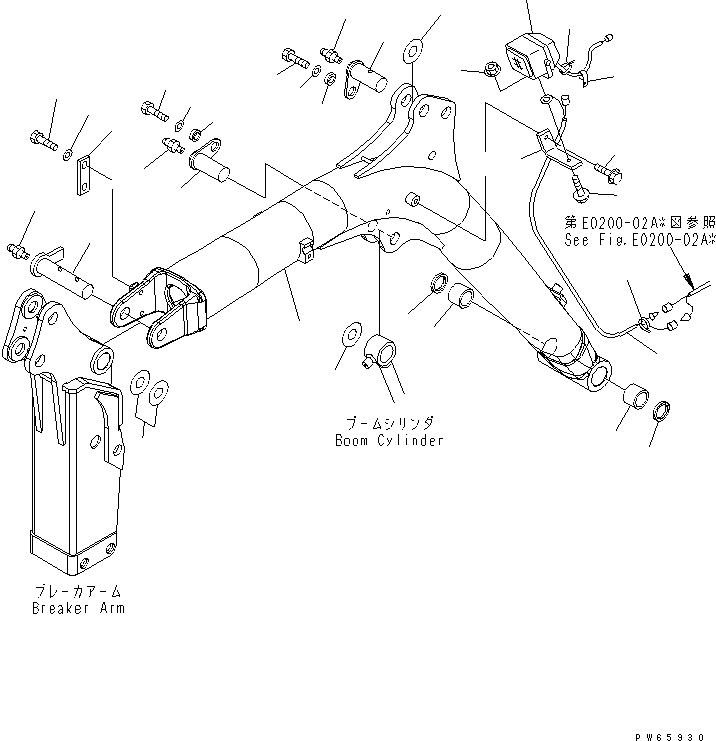 第E0200-02A※図参照
See Fig.E0200-02A※

ブームシリンダ
Boom Cylinder

ブレーカアーム
Breaker Arm

PW65930