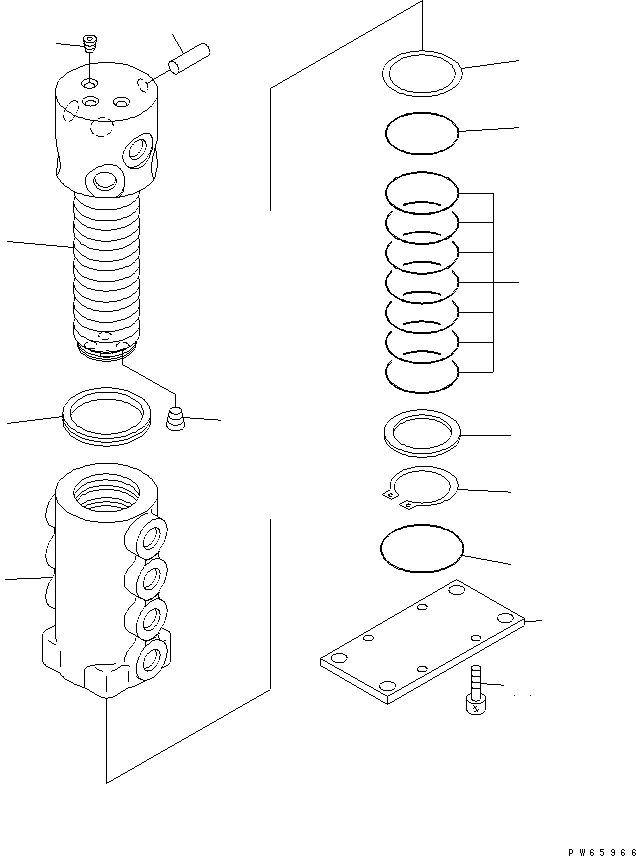 PW65966