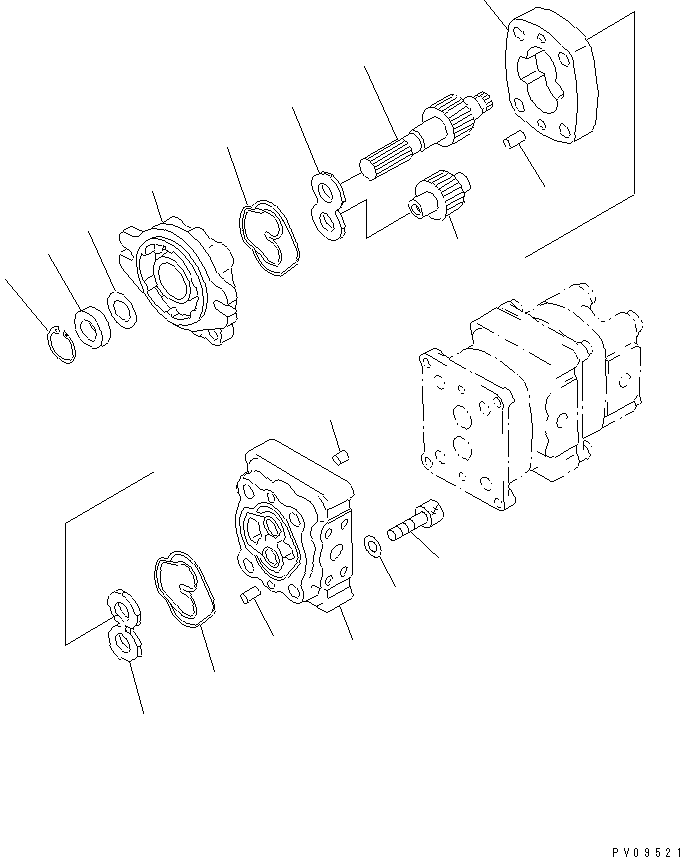 PV09521