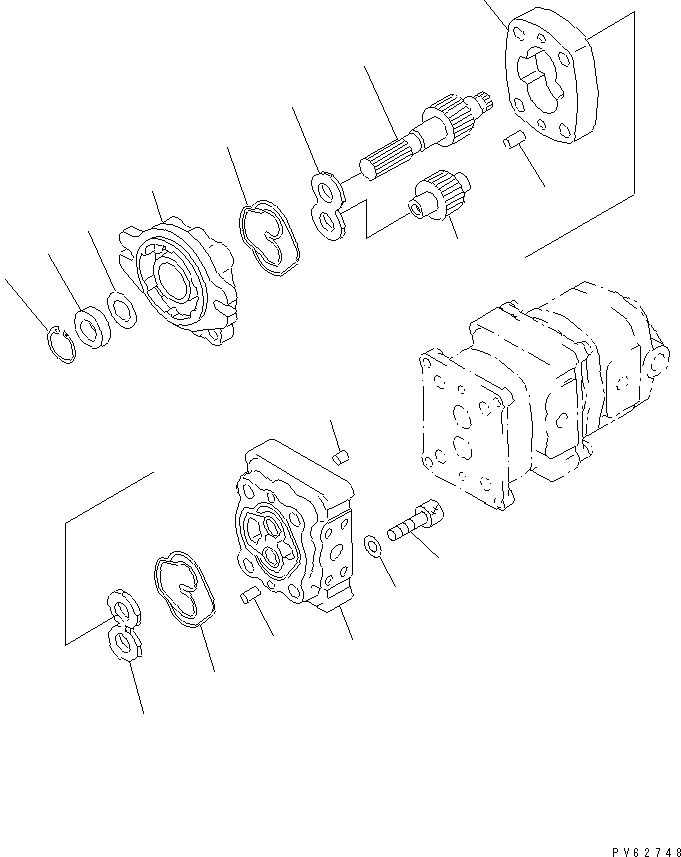 PV62748