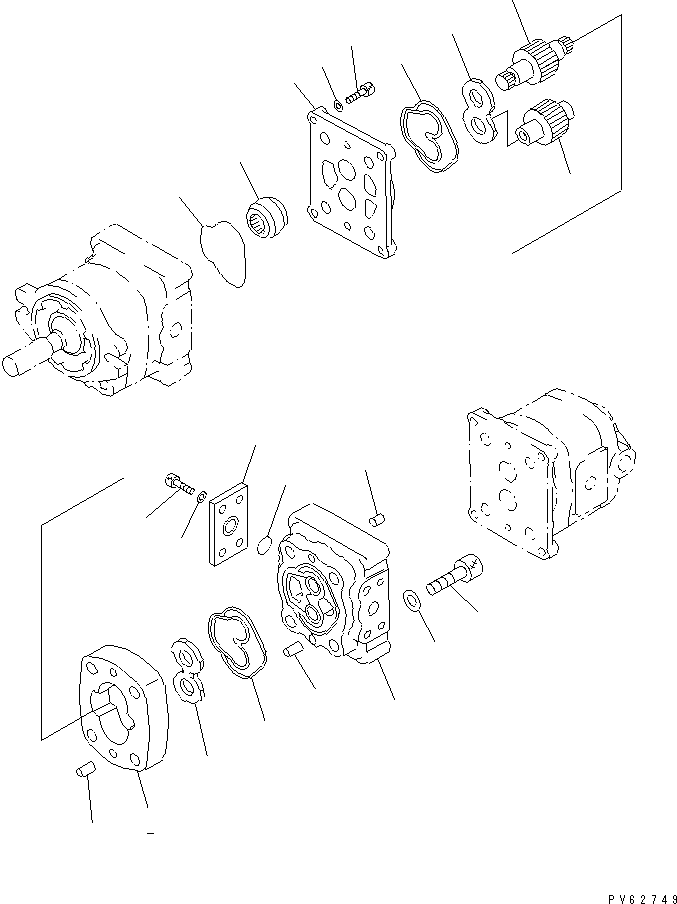 PV62749