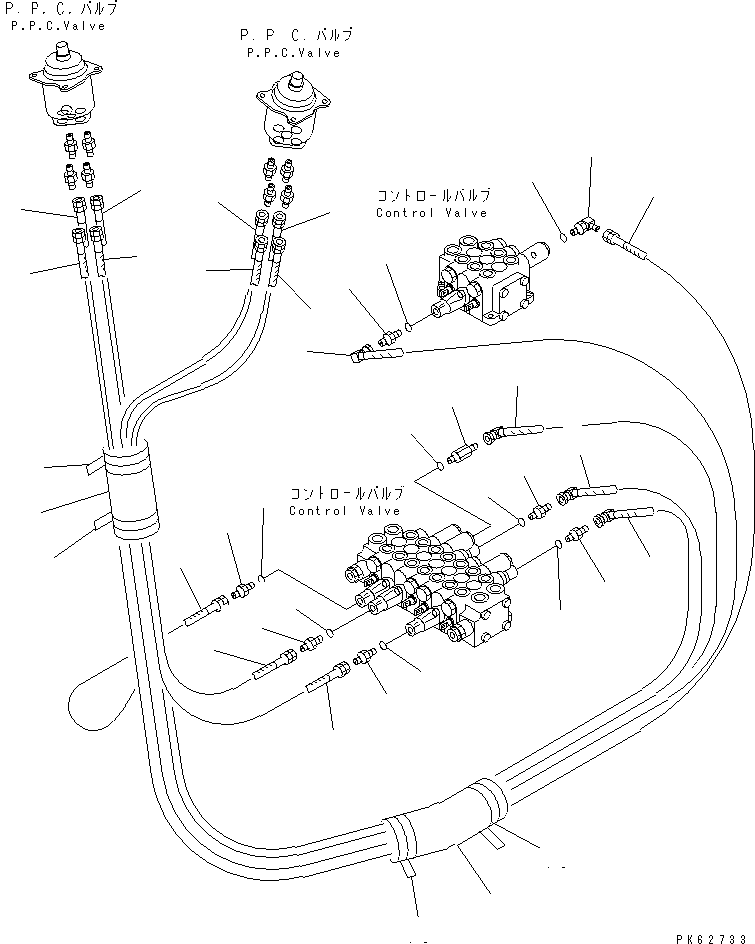 P. P. C. バルブ
P.P.C.Valve

P. P C. バルブ
P.P.C.Valve

コントロールバルブ
Control Valve

コントロールバルブ
Control Valve

PK62733