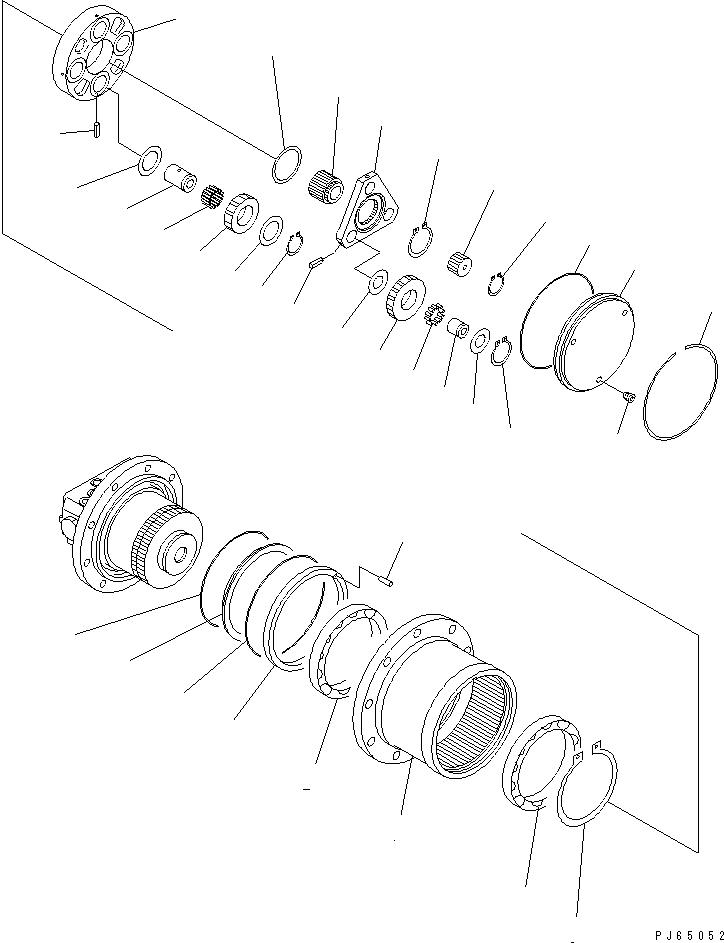 PJ65052