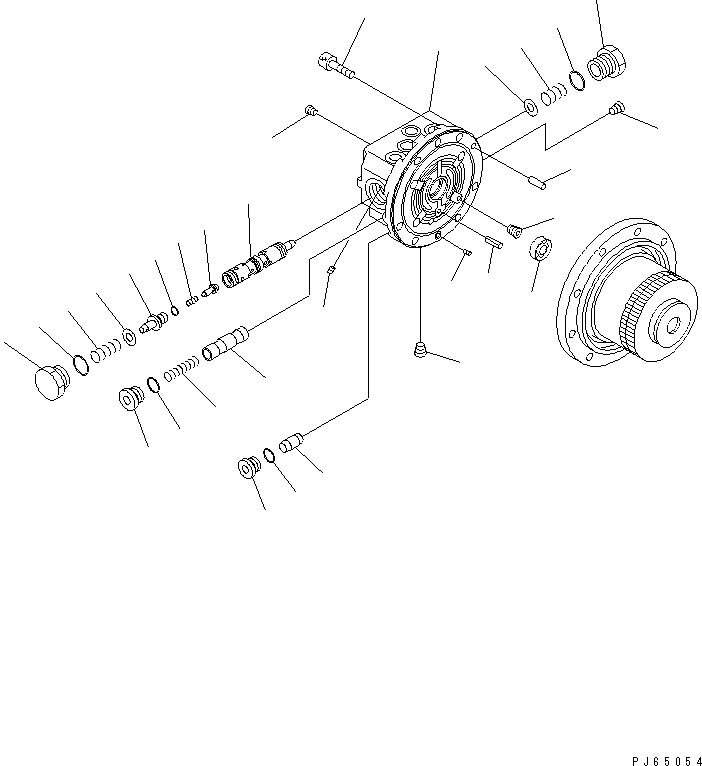 PJ65054