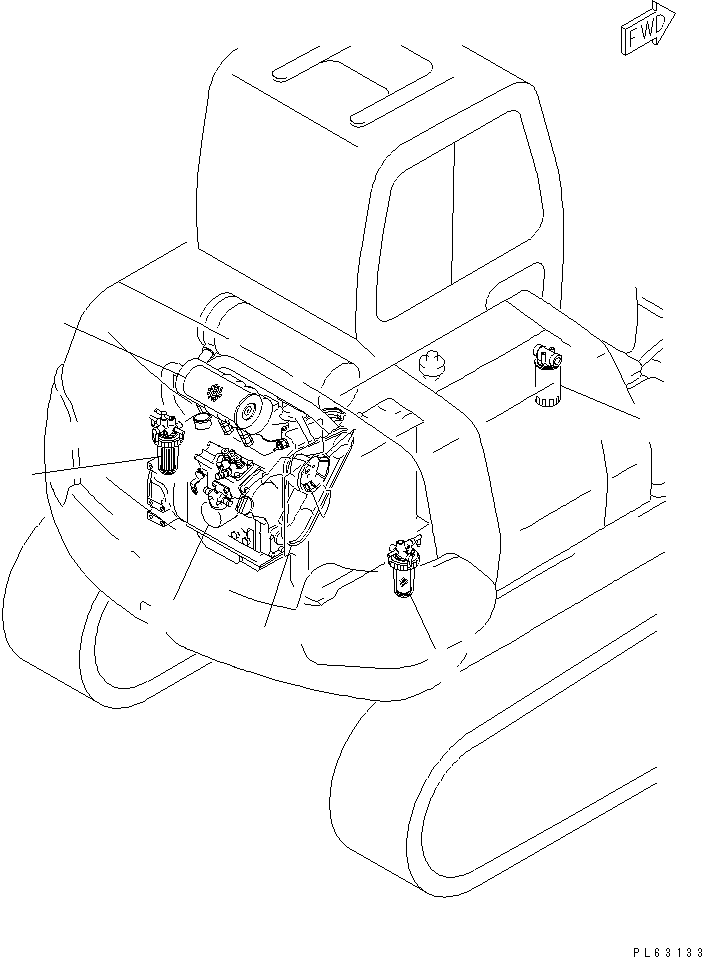 FWD

PL63133