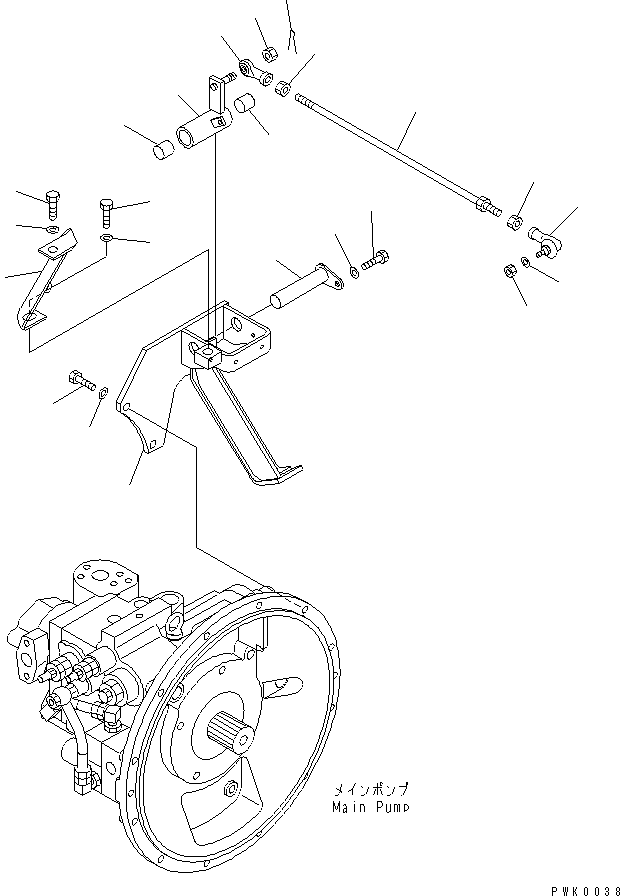 メインポンプ
Main Pump

PWK0038