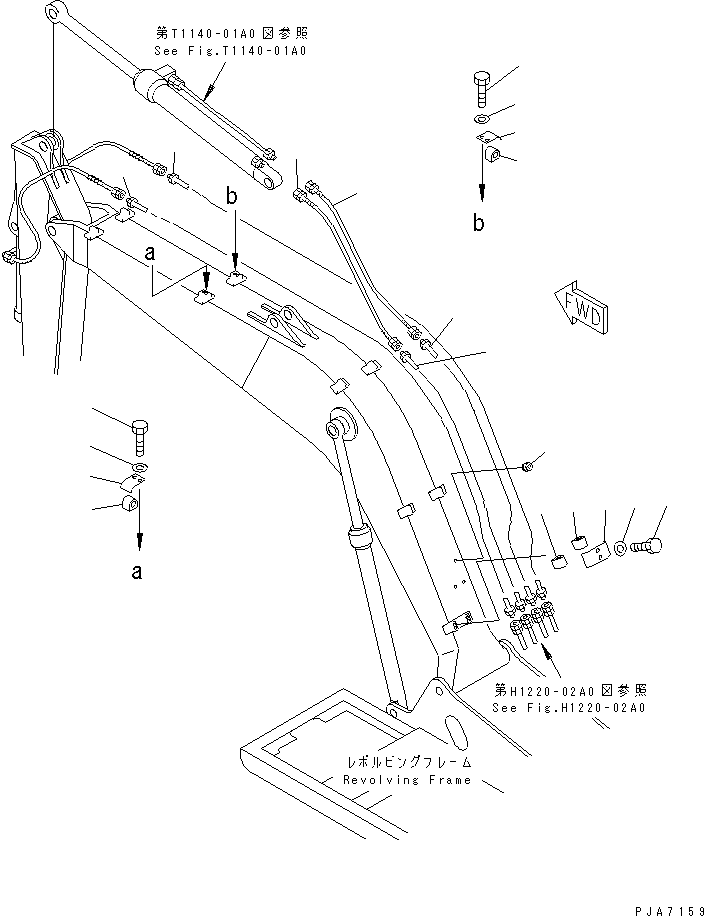 第T1140-01A0図参照
See Fig.T1140-01A0

b

b

a

FWD

a

第H1220-02A0図参照
See Fig.H1220-02A0

レボルビングフレーム
Revolving Frame

PJA7159