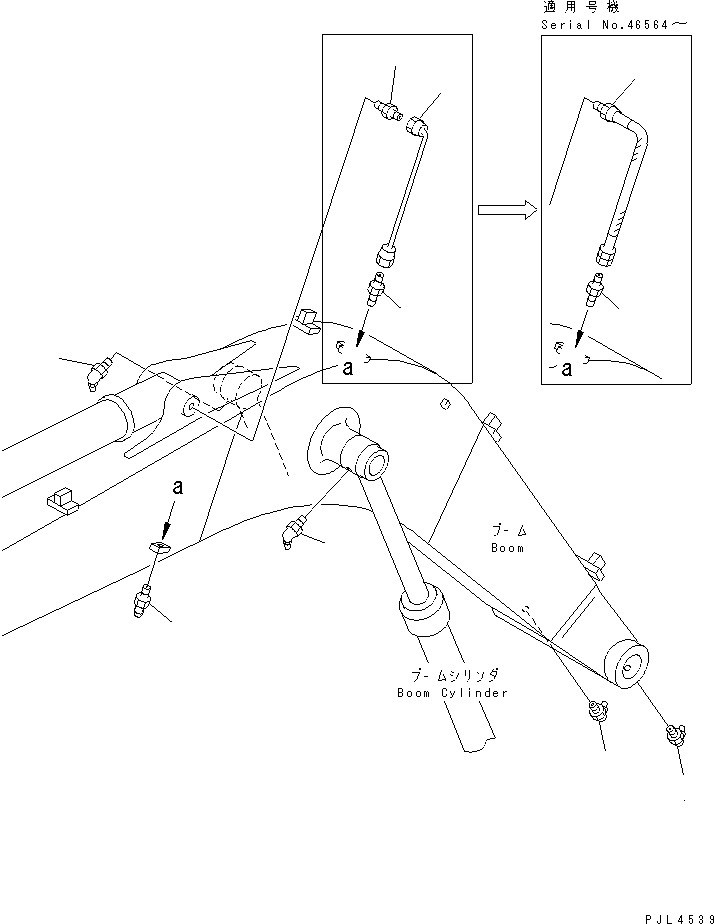 適用号機
Serial No.46564～

a

a

a

ブーム
Boom

ブームシリンダ
Boom Cylinder

PJL4539