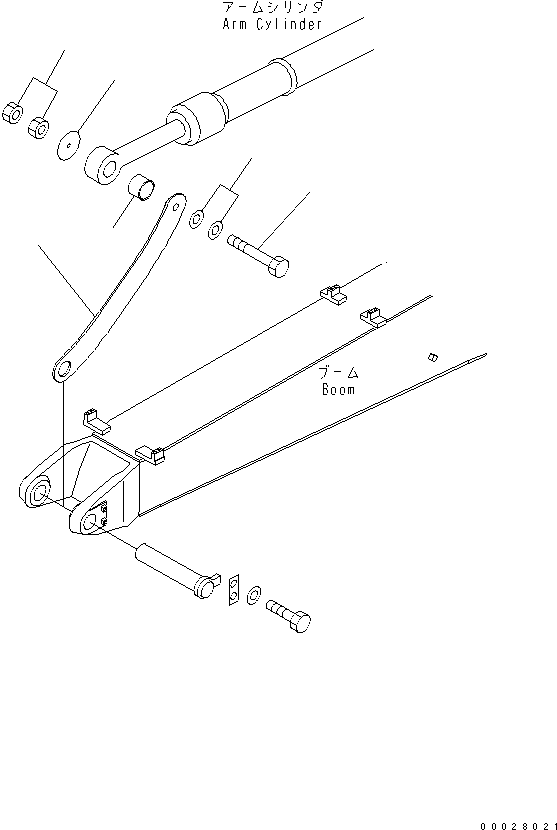 アームシリンダ
Arm Cylinder

ブーム
Boom

00028021