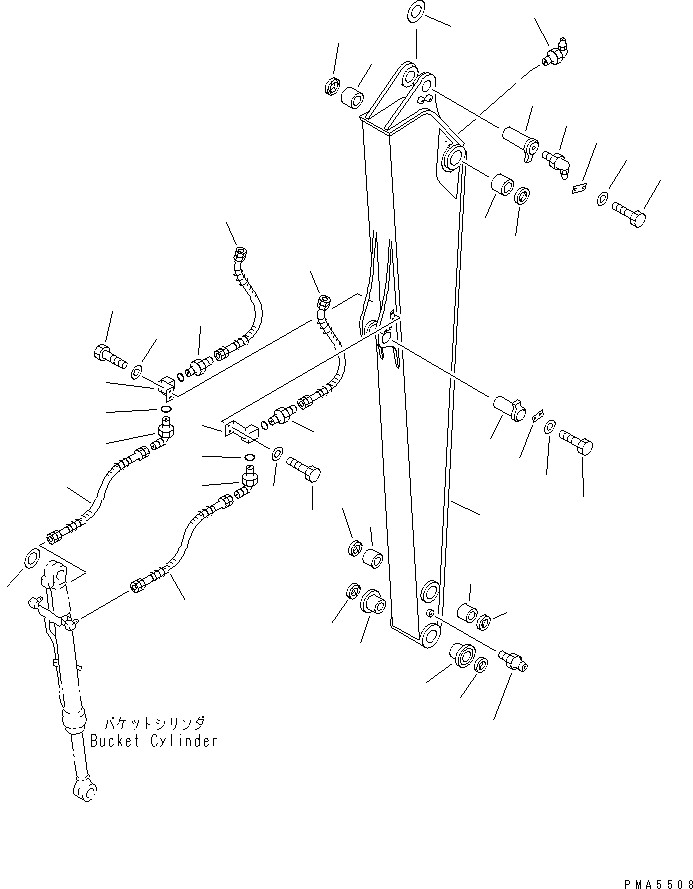 バケットシリンダ
Bucket Cylinder

PMA5508