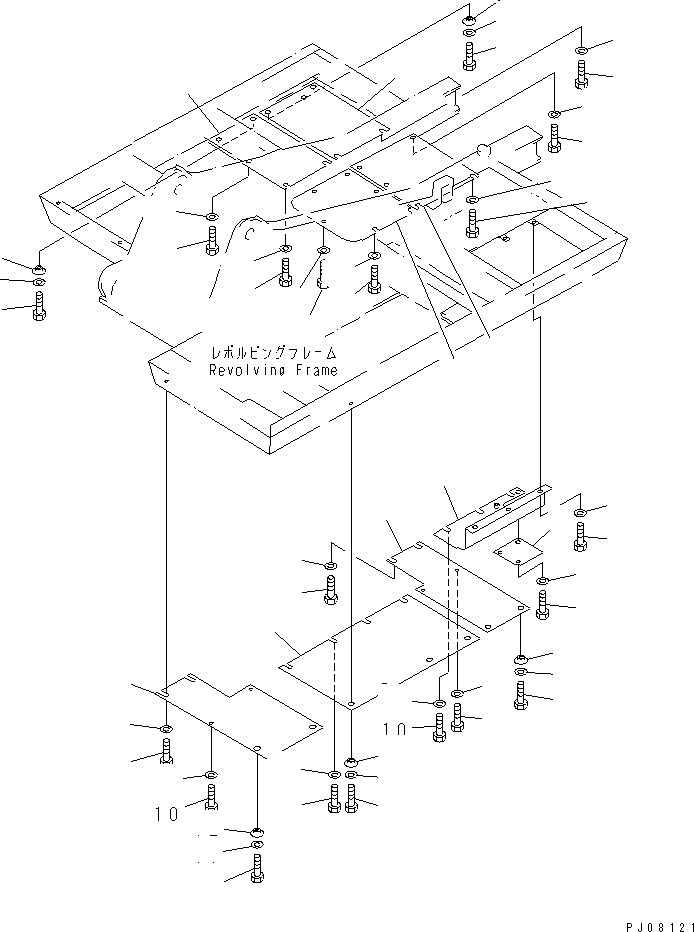 レボルビングフレーム
Revolving Frame

10

10

PJ08121