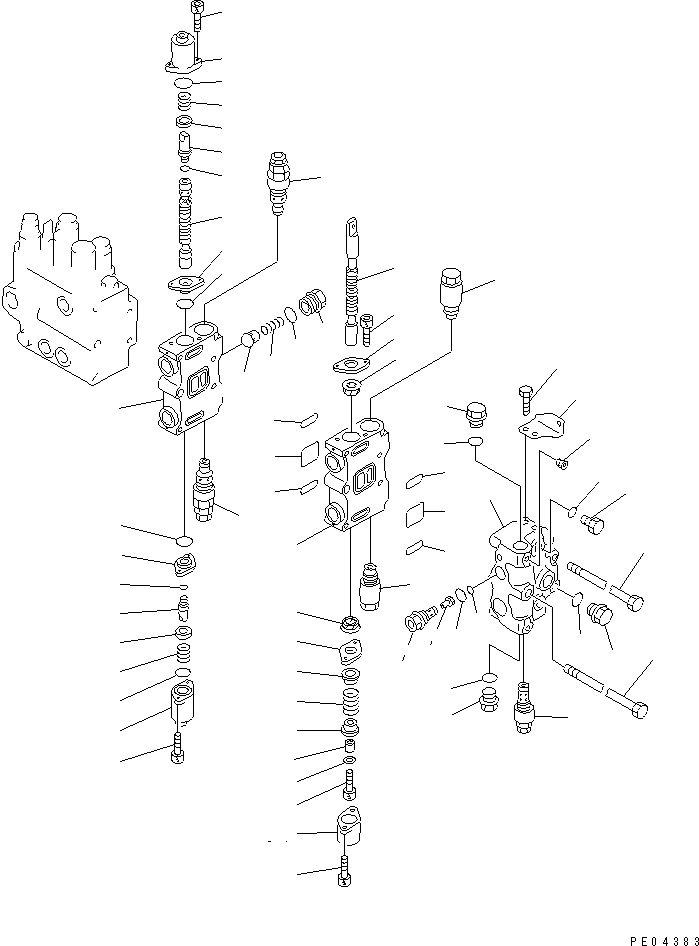 PE04383