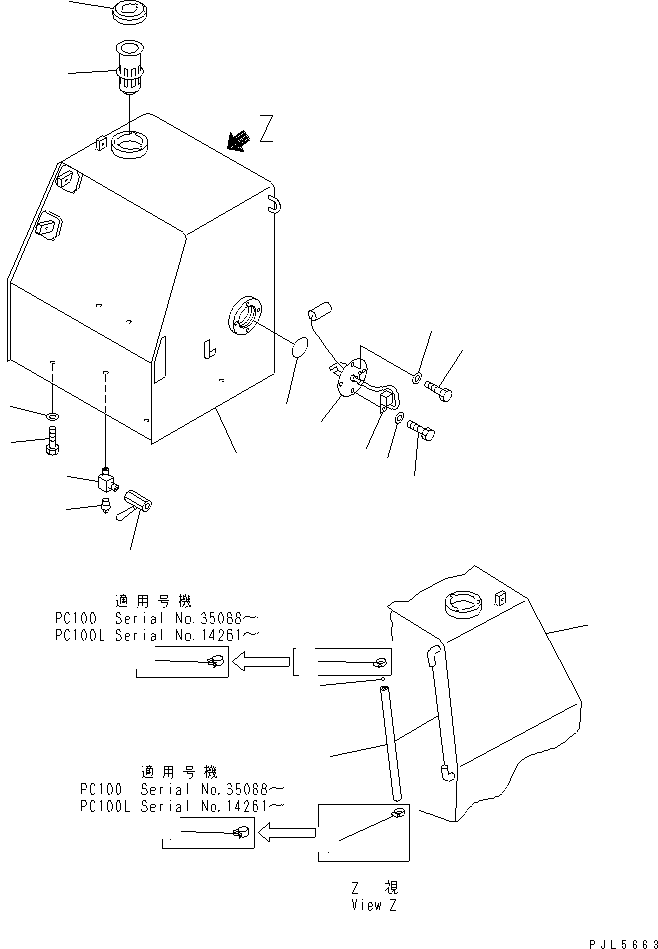 Z

適用号機
PC100 Serial No.35088～
PC100L Serial No.14261～

適用号機
PC100 Serial No.35088～
PC100L Serial No.14261～

Z 視
View Z

PJL5663