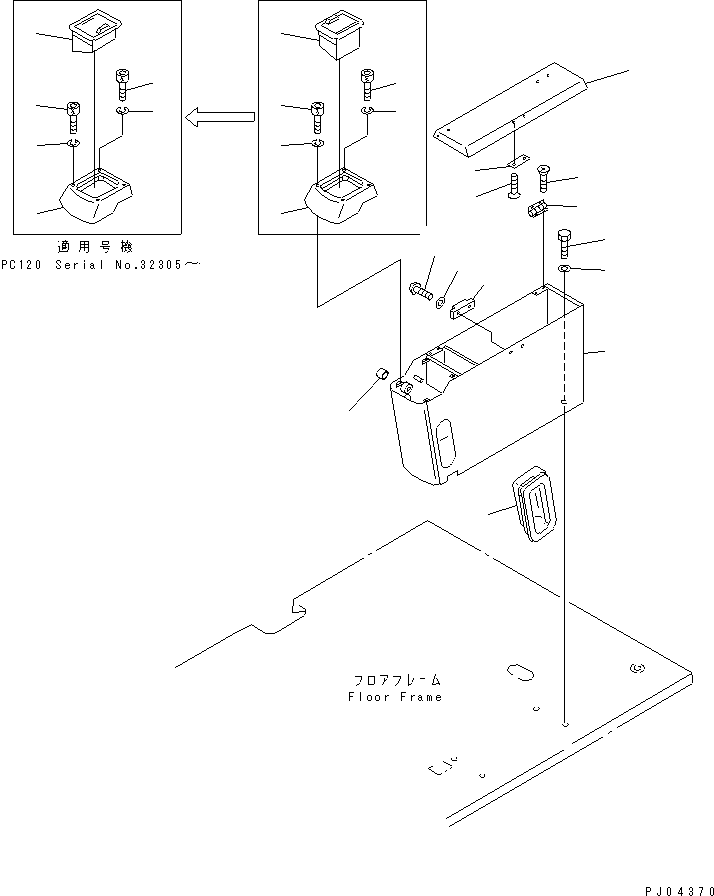 適用号機
PC120 Serial No.32305～

フロアフレーム
Floor Frame

PJ04370