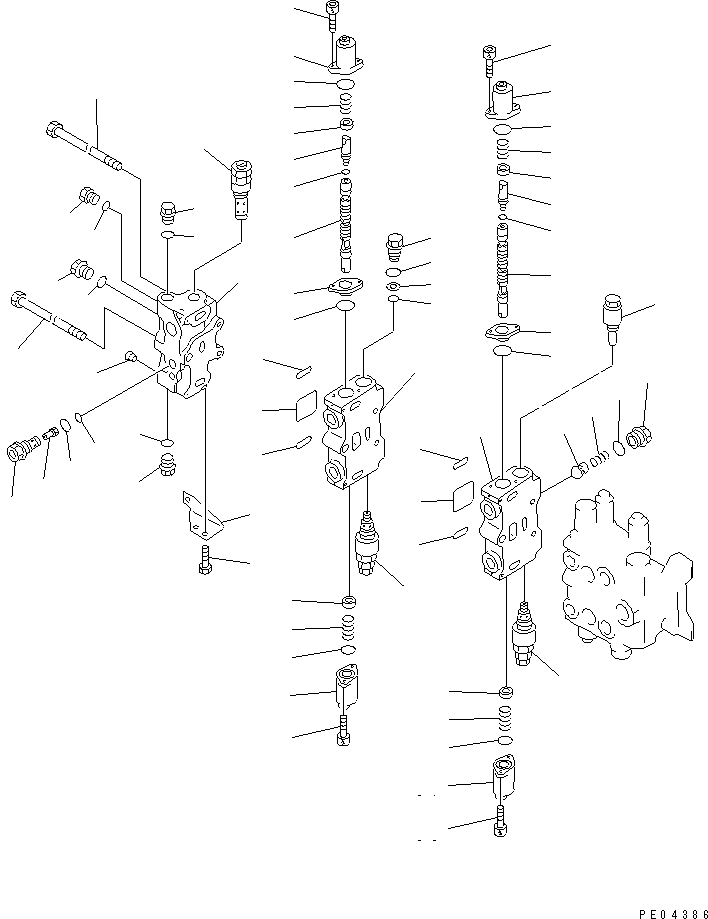 PE04386