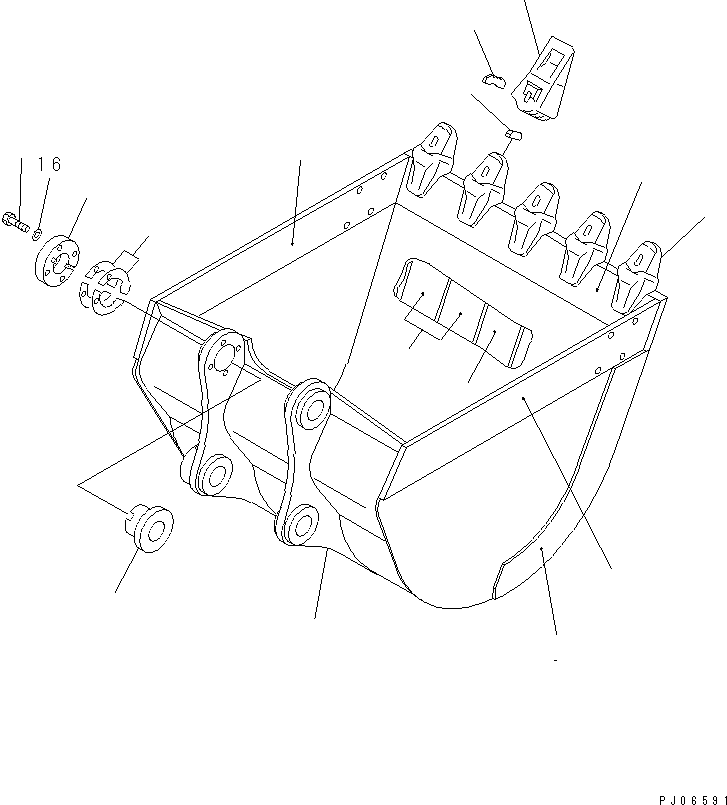 16

PJ06591