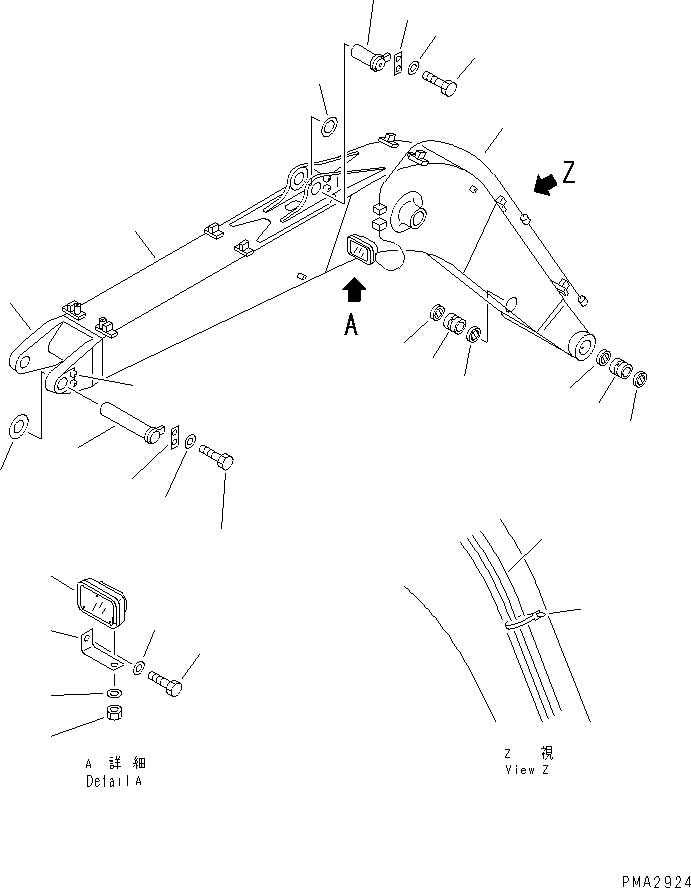 Z

A

A 詳 細
Detail A

Z 視
View Z

PMA2924