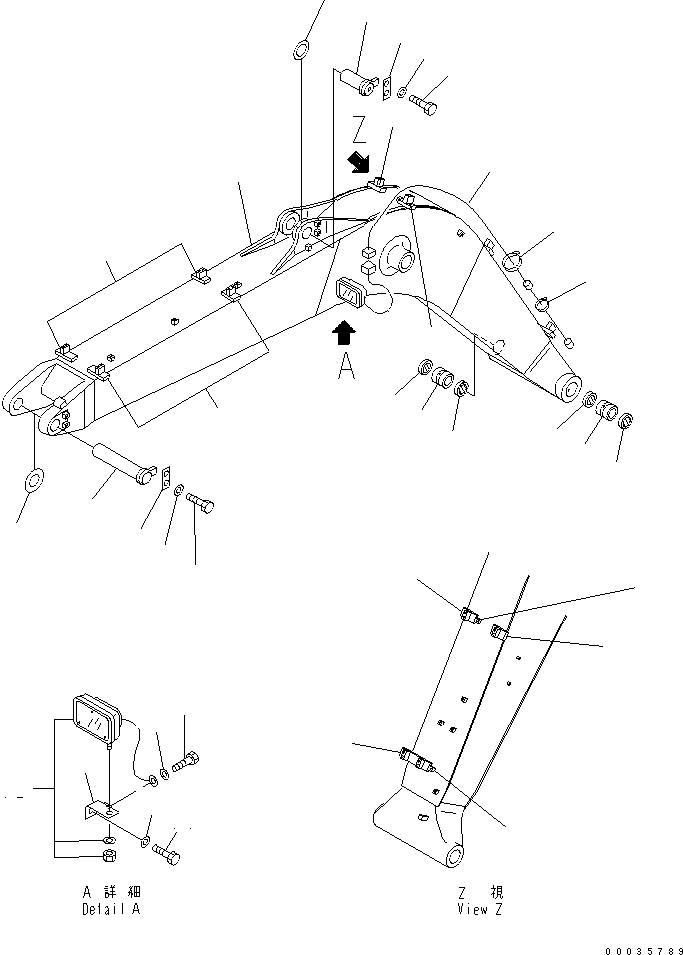 Z

A

A 詳 細
Detail A

Z 視
View Z

00035789