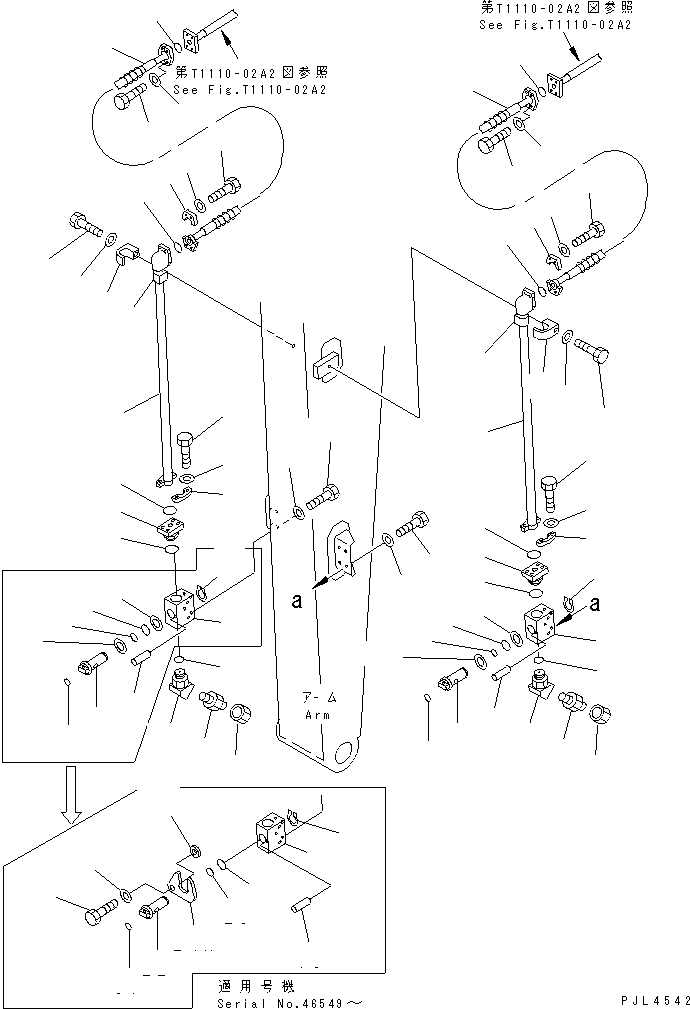 第T1110-02A2図参照
See Fig.T1110-02A2

第T1110-02A2図参照
See Fig.T1110-02A2

a

a

アーム
Arm

適用号機
Serial No.46549～

PJL4542