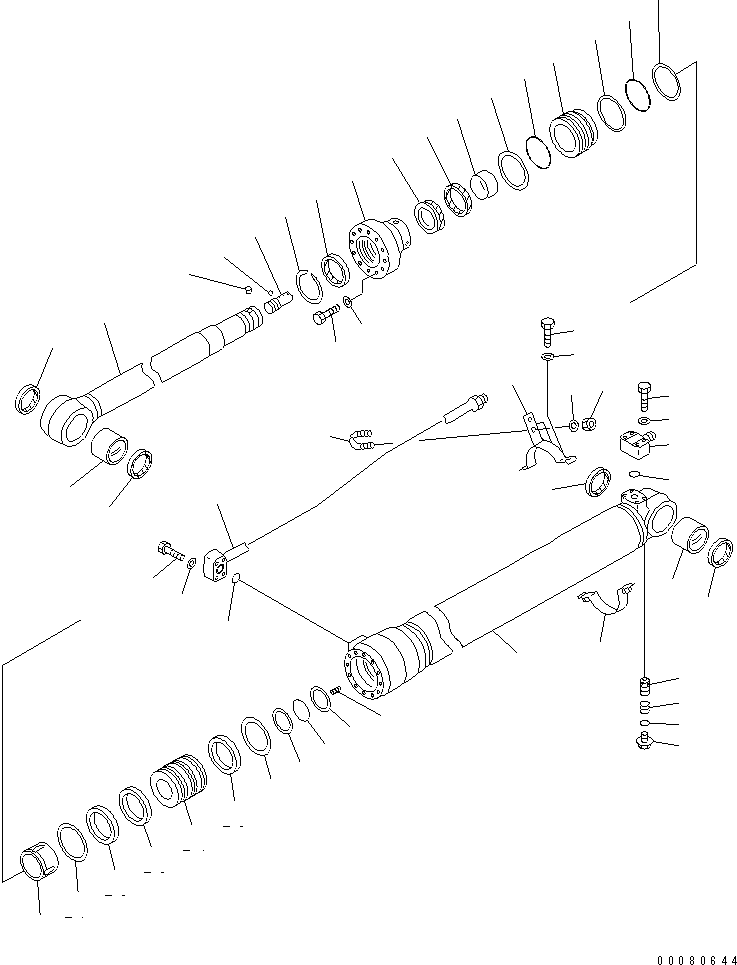 00080644