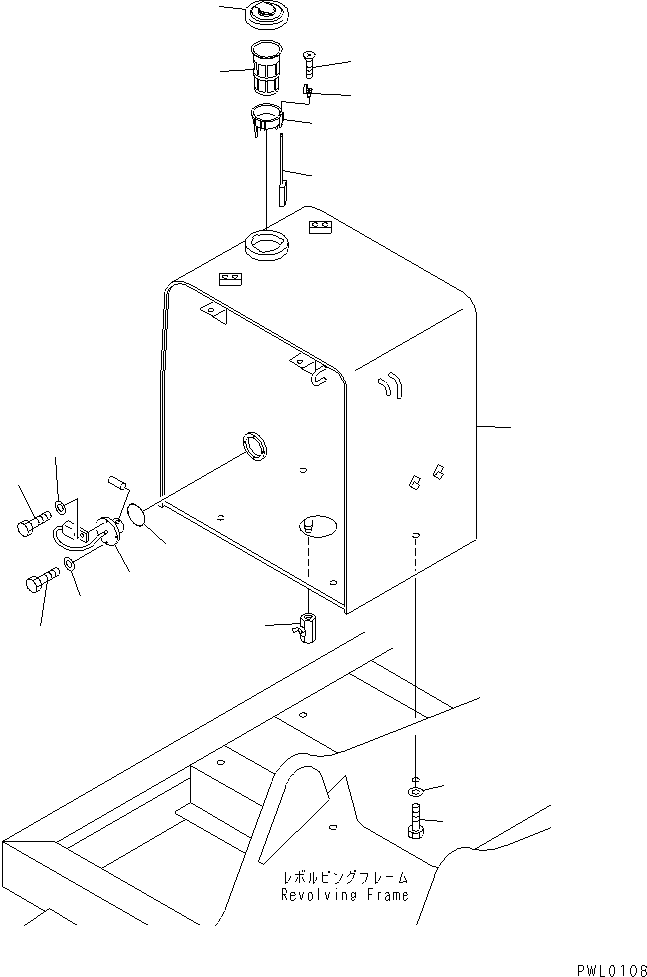 レボルビングフレーム
Revolving Frame

PWL0106