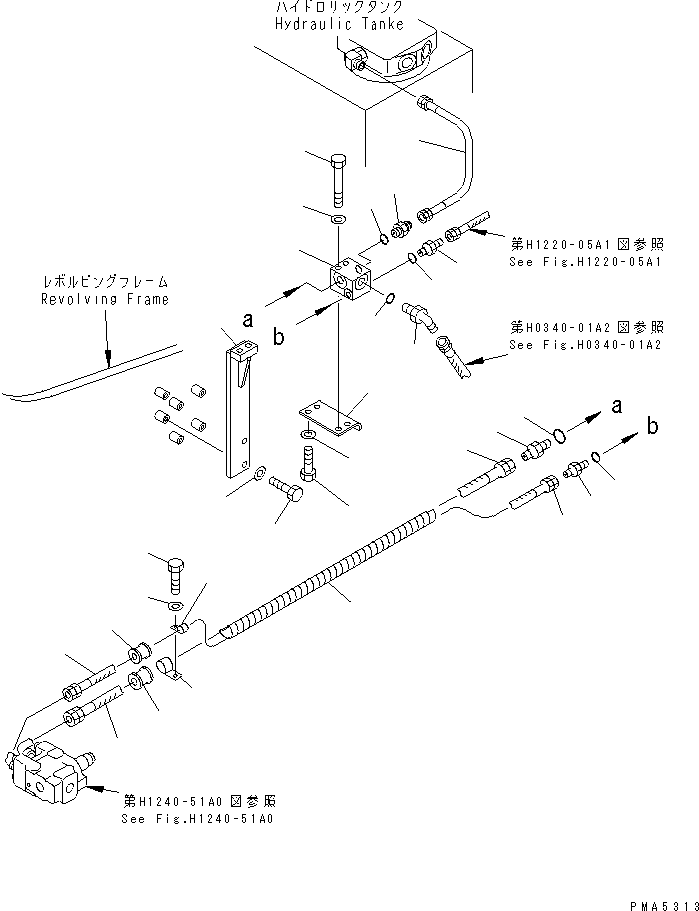 ハイドロリックタンク
Hydraulic Tanke

第H1220-05A1図参照
See Fig.H1220-05A1

レボルビングフレーム
Revolving Frame

a

b

第H0340-01A2図参照
See Fig.H0340-01A2

a

b

第H1240-51A0図参照
See Fig.H1240-51A0

PMA5313