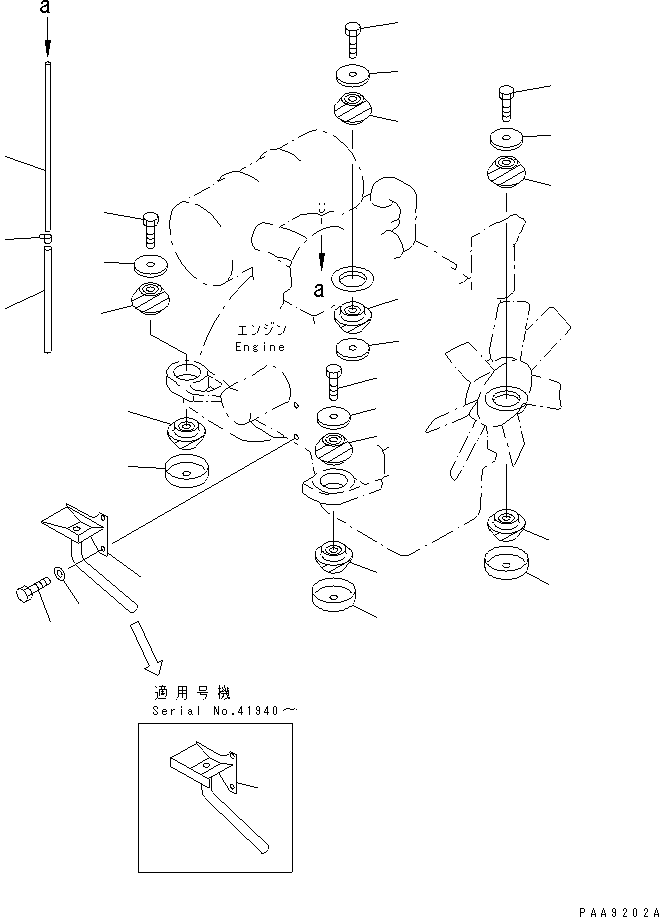 a

a

エンジン
Engine

適用号機
Serial No.41940～

PAA9202A