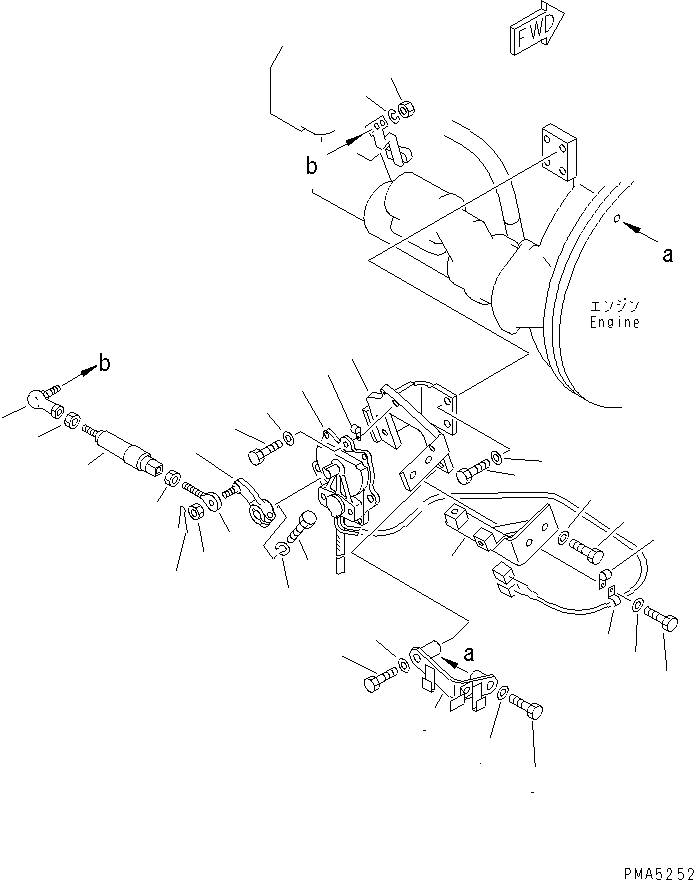 FWD

b

a

エンジン
Engine

b

a

PMA5252