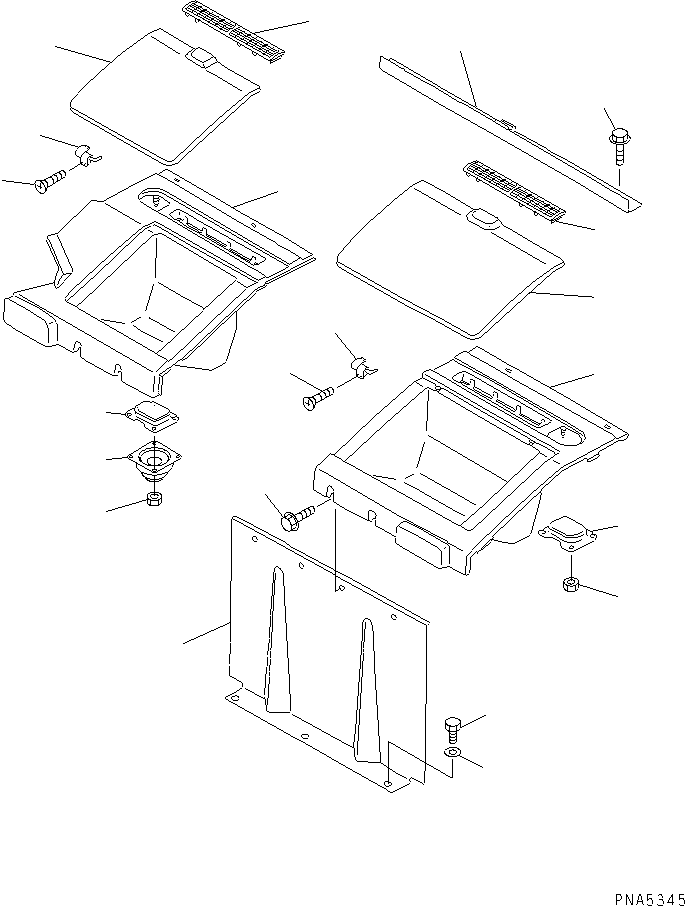 PNA5345