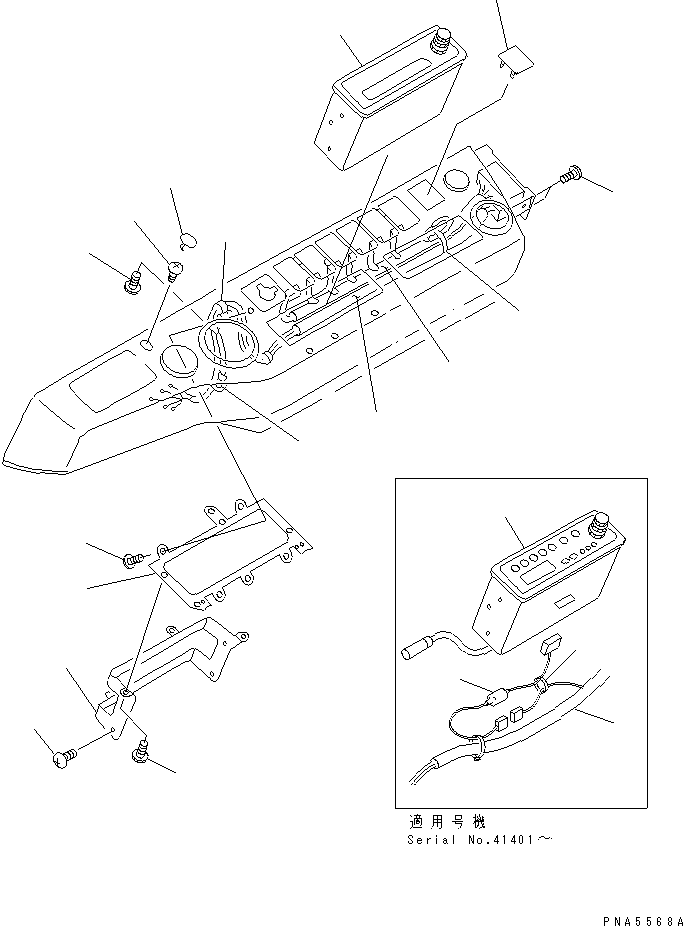 適用号機
Serial No.41401～

PNA5568A