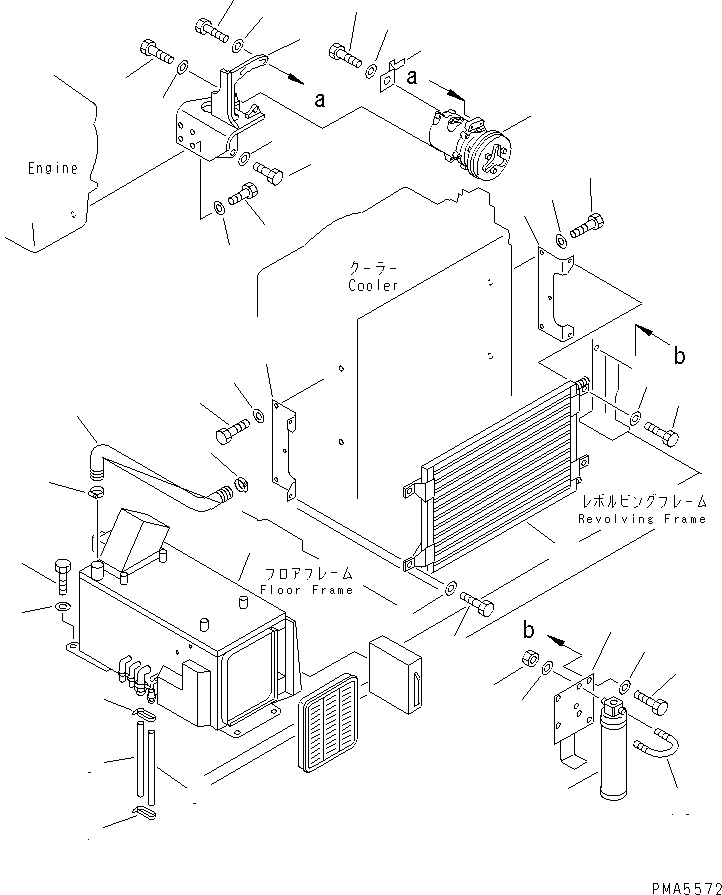 a

a

Engine

クーラー
Cooler

b

レボルビングフレーム
Revolving Frame

フロアフレーム
Floor Frame

b

PMA5572