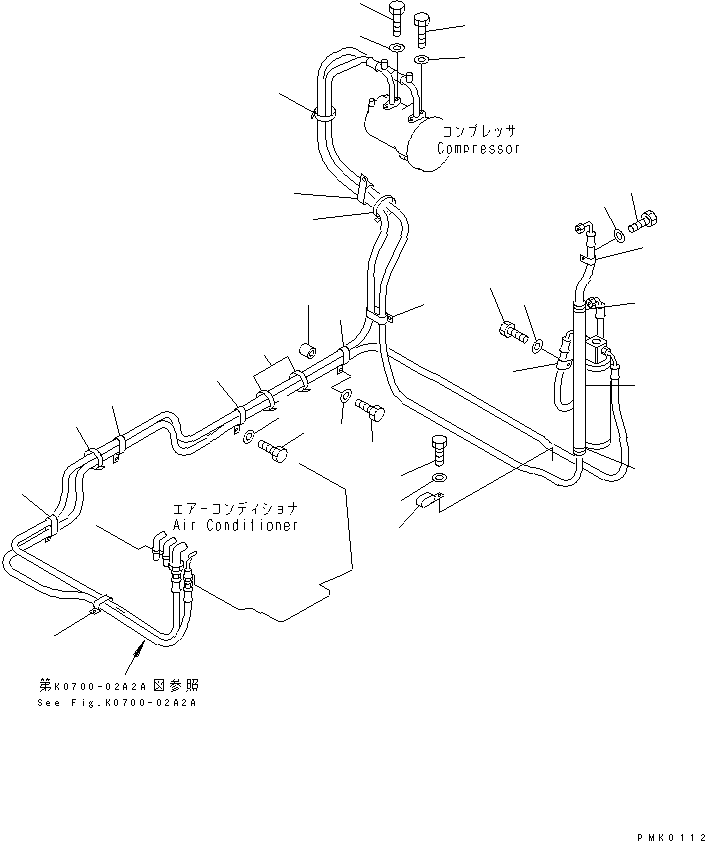 コンプレッサ
Compressor

エアーコンディショナ
Air Conditioner

第K0700-02A2A図参照
See Fig.K0700-02A2A

PMK0112