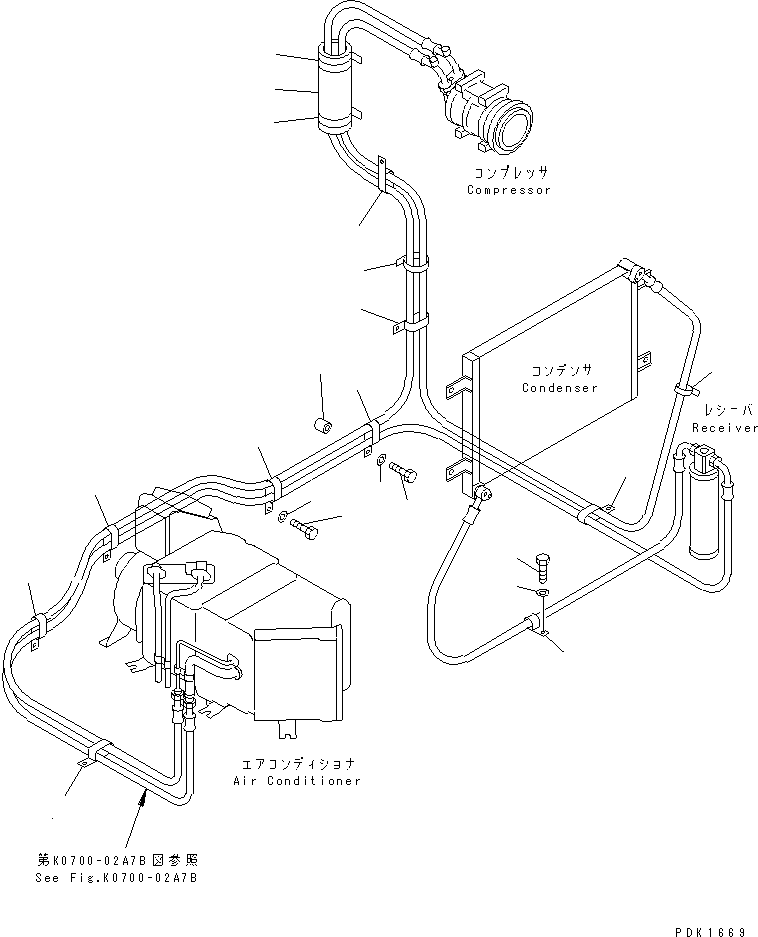 コンプレッサ
Compressor

コンデンサ
Condenser

レシーバ
Receiver

エアコンディショナ
Air Conditioner

第K0700-02A7B図参照
See Fig.K0700-02A7B

PDK1669