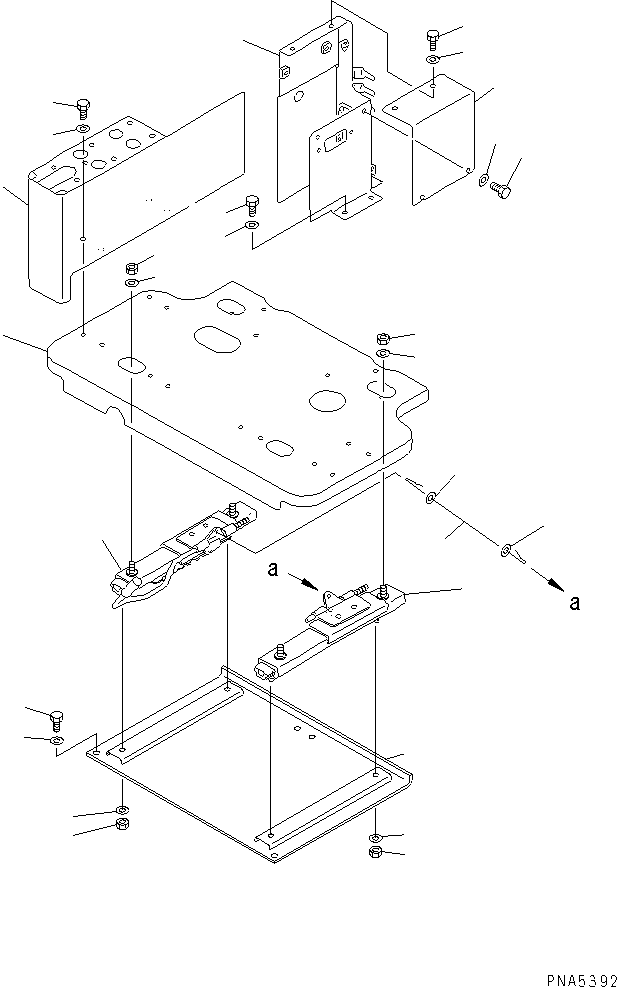 a

a

PNA5392