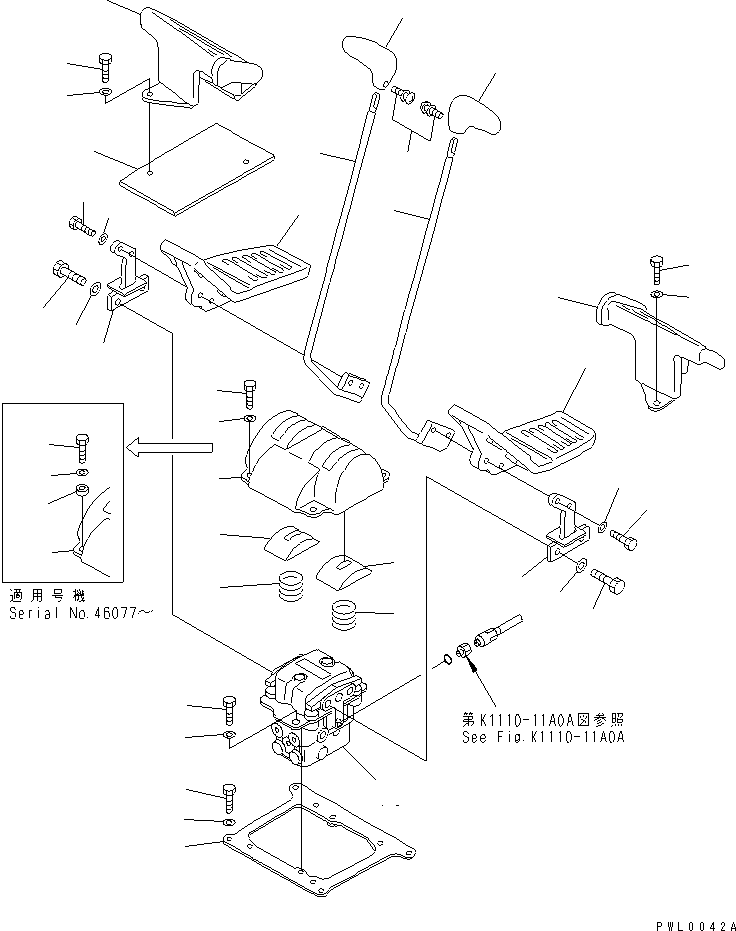 適用号機
Serial No.46077~

第K1110-11A0A図参照
See Fig.K1110-11A0A

PWL0042A