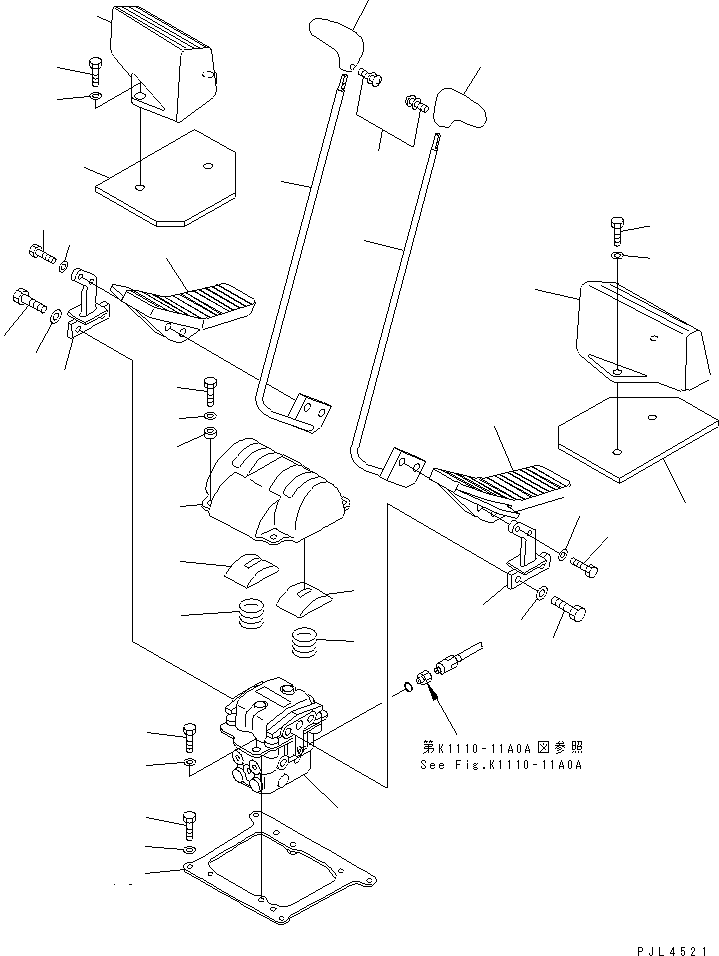 第K1110-11A0A図参照
See Fig.K1110-11A0A

PJL4521