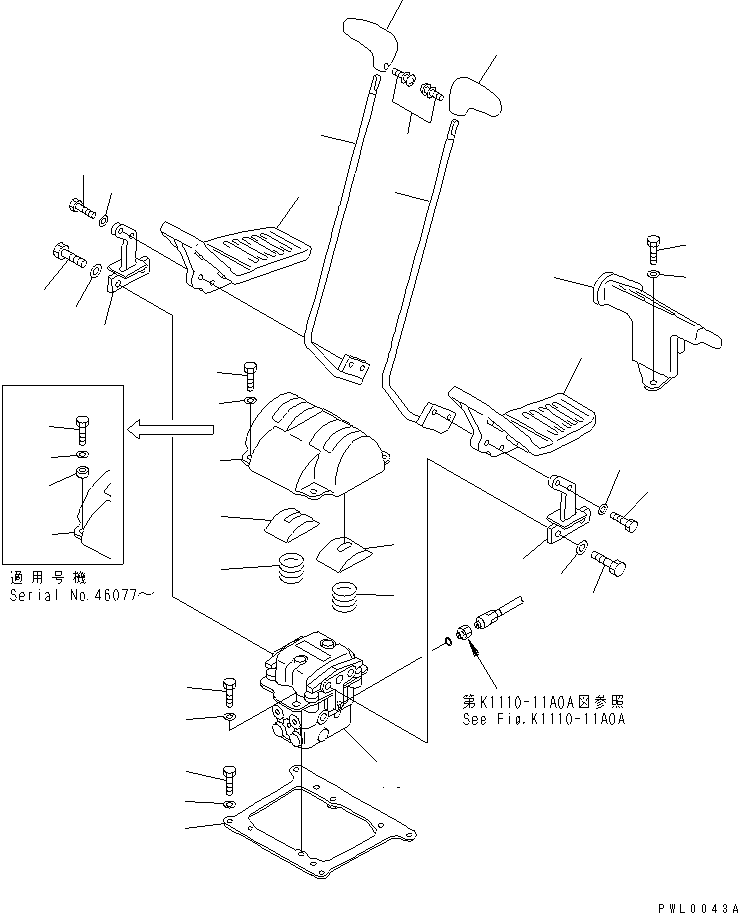 適用号機
Serial No.46077～

第K1110-11A0A図参照
See Fig.K1110-11A0A

PWL0043A